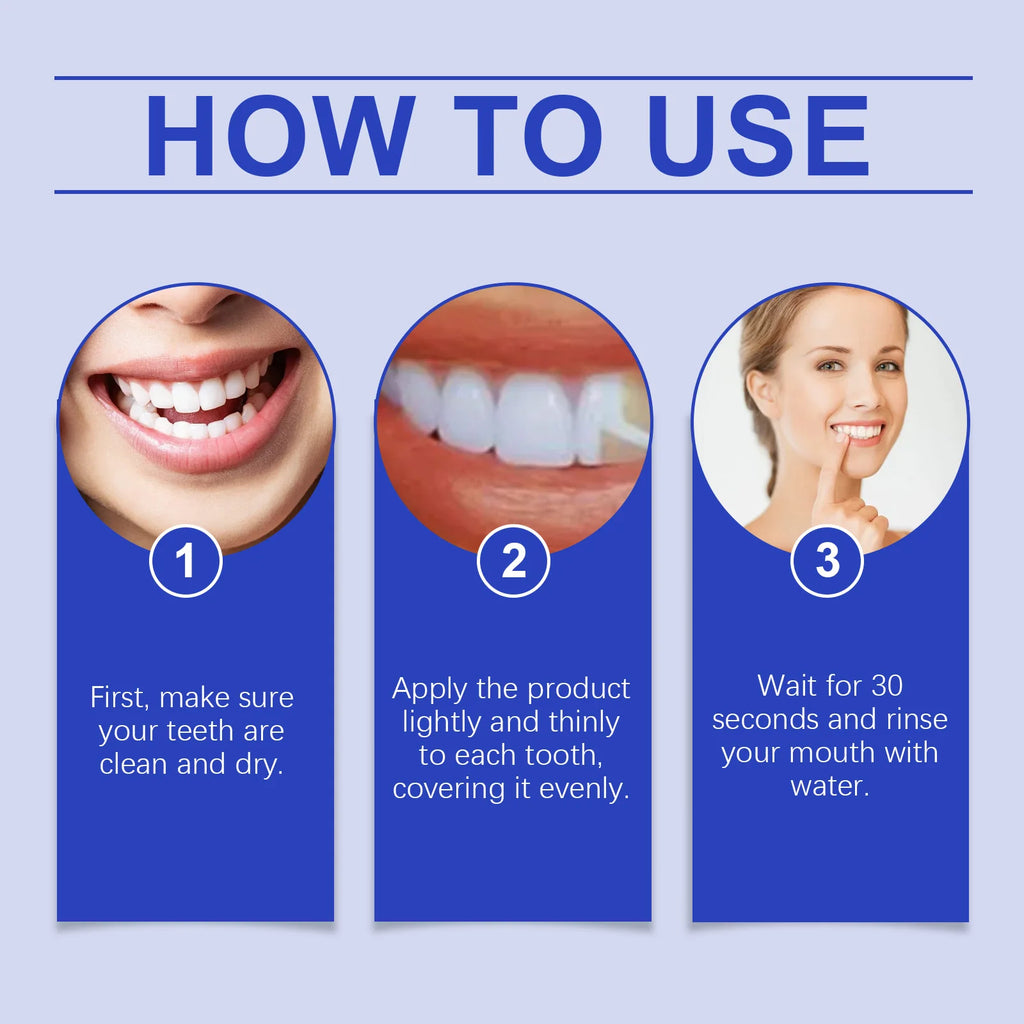 HOW TO USE

1

First, make sure your teeth are clean and dry.

2

Apply the product lightly and thinly to each tooth, covering it evenly.

3

Wait for 30 seconds and rinse your mouth with water.