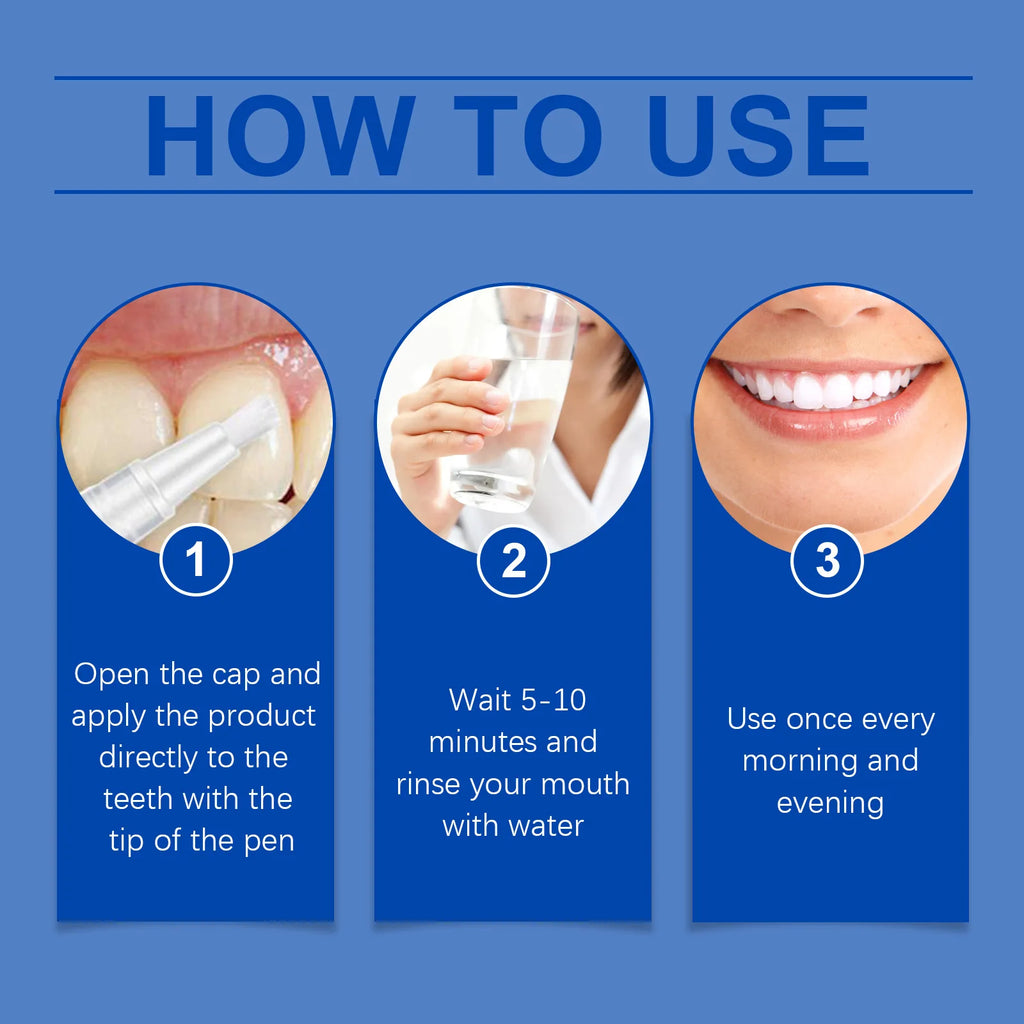 HOW TO USE

1

Open the cap and apply the product directly to the teeth with the tip of the pen

2

Wait 5-10 minutes and rinse your mouth with water

3

Use once every morning and evening