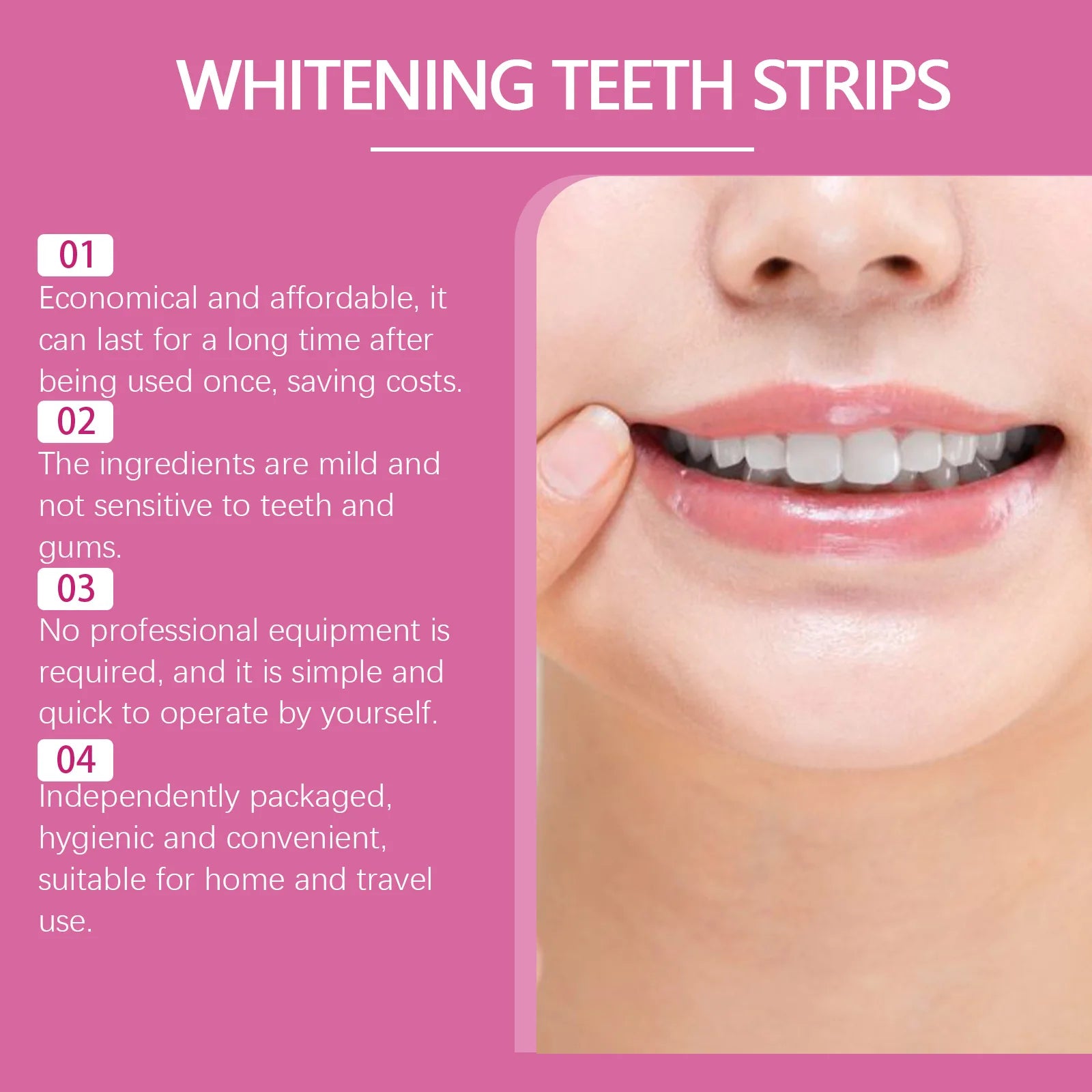 WHITENING TEETH STRIPS

01
Economical and affordable, it can last for a long time after being used once, saving costs.

02
The ingredients are mild and not sensitive to teeth and gums.

03
No professional equipment is required, and it is simple and quick to operate by yourself.

04
Independently packaged, hygienic and convenient, suitable for home and travel use.