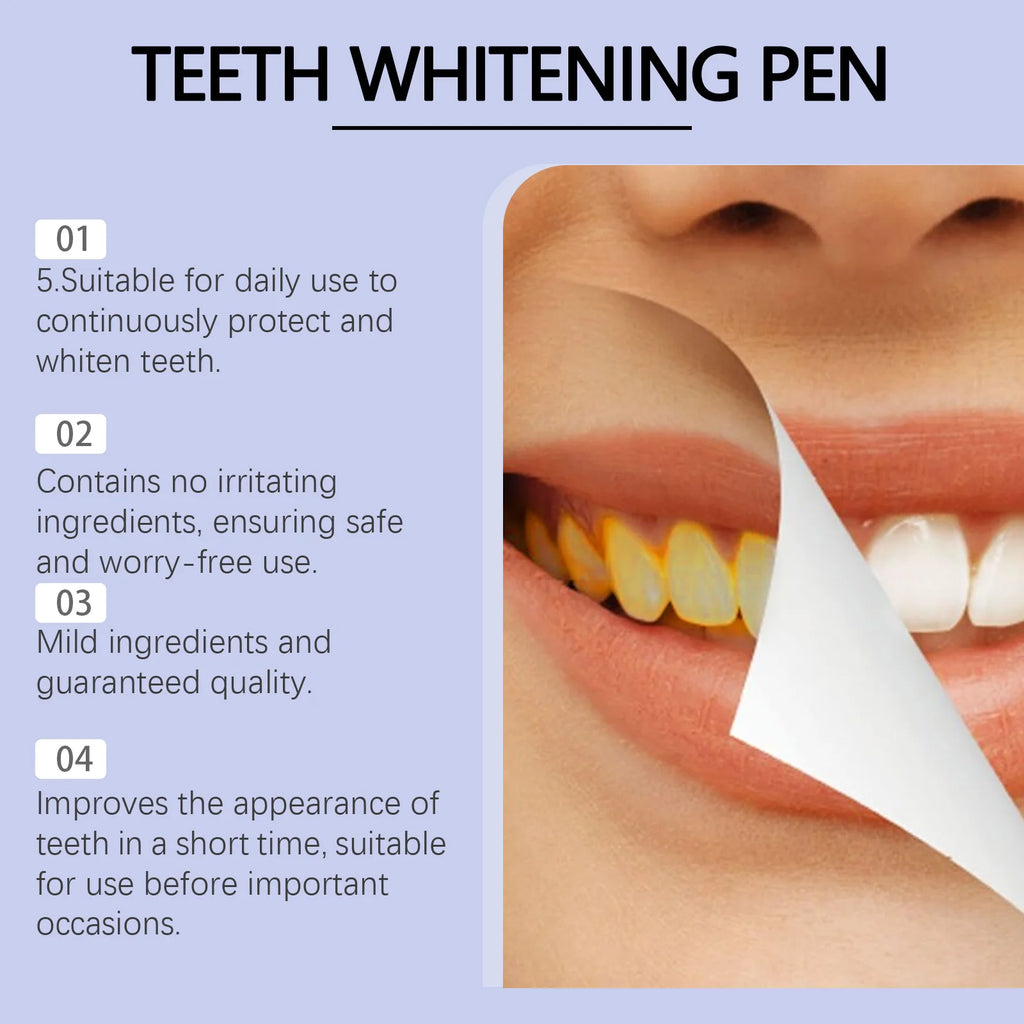 TEETH WHITENING PEN

01
5.Suitable for daily use to continuously protect and whiten teeth.

02
Contains no irritating ingredients, ensuring safe and worry-free use.

03
Mild ingredients and guaranteed quality.

04
Improves the appearance of teeth in a short time, suitable for use before important occasions.